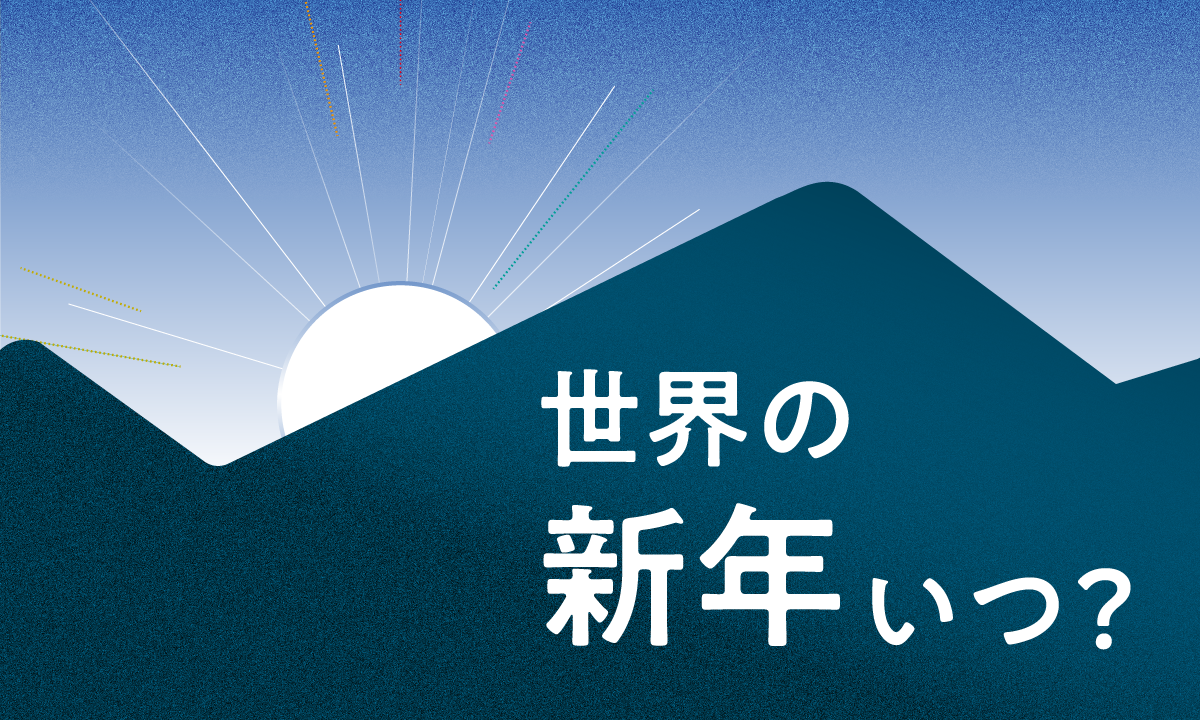 世界の
新年いつ?